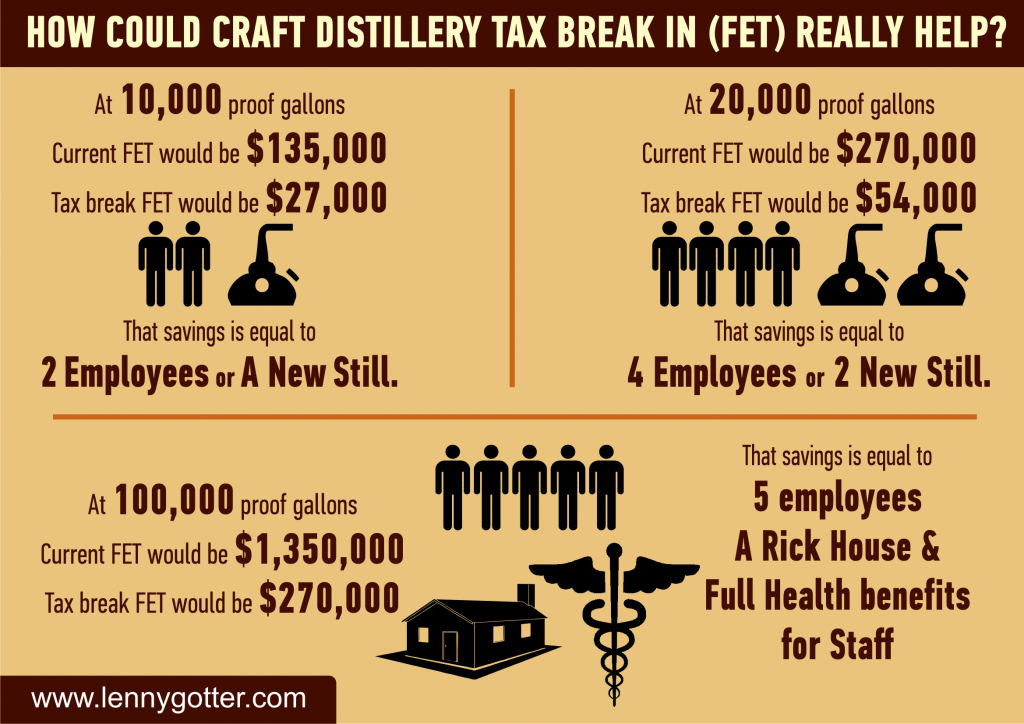 HOW COULD CRAFT DISTILLERY TAX BREAK IN (FET) REALLY HELP?

At 10,000 proof gallons
Current FET would be $135,000
Tax break FET would be $27,000

That savings is equal to
2 Employees or A New Still.

At 20,000 proof gallons
Current FET would be $270,000
Tax break FET would be $54,000

That savings is equal to
4 Employees or 2 New Still.

At 100,000 proof gallons
Current FET would be $1,350,000
Tax break FET would be $270,000

That savings is equal to
5 employees
A Rick House &
Full Health benefits
for Staff

www.lennygotter.com